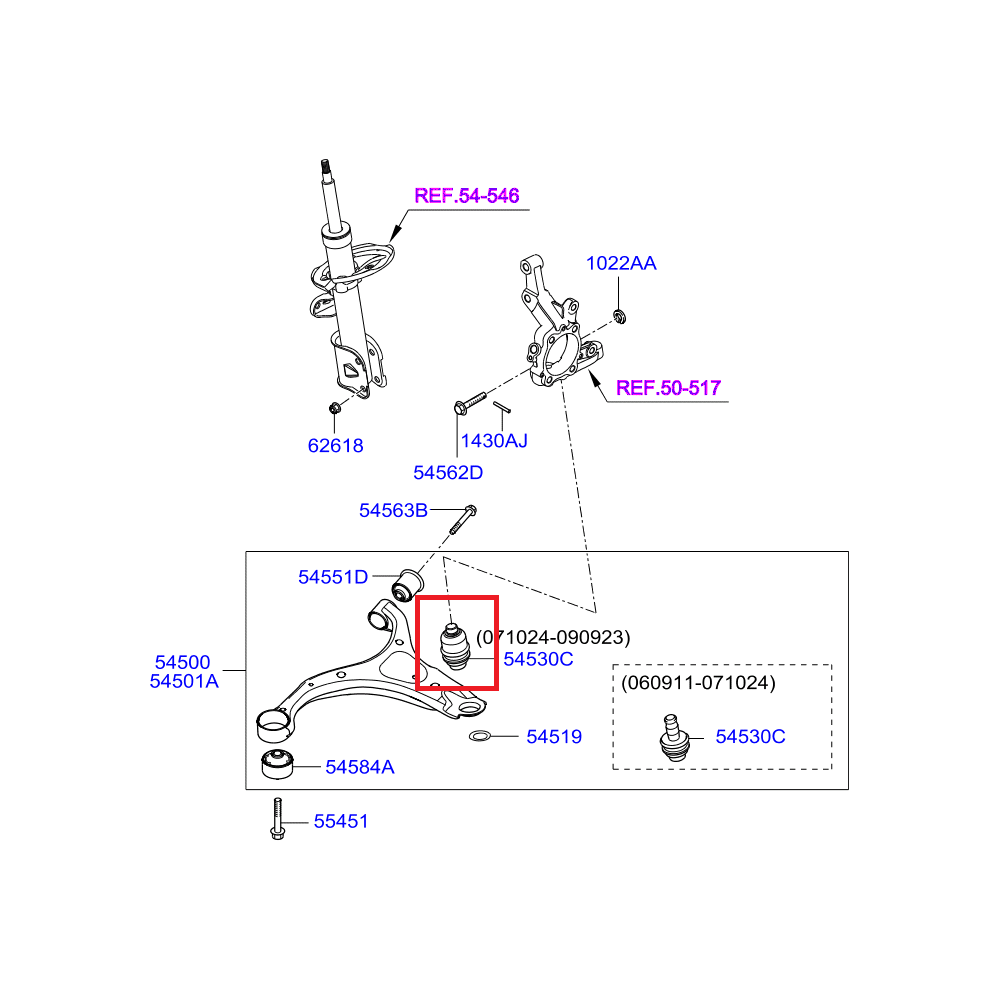 REF.54-546

1022AA

REF.50-517

62618

1430AJ

54562D

54563B

54551D

(071024-090923)
54530C

54500
54501A

(060911-071024)

54530C

54519

54584A

55451